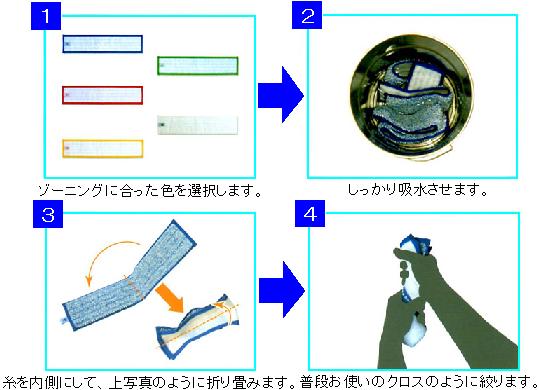 1

ゾーニングに合った色を選択します。

2

しっかり吸水させます。

3

糸を内側にして、上写真のように折り畳みます。

4

普段お使いのクロスのように絞ります。