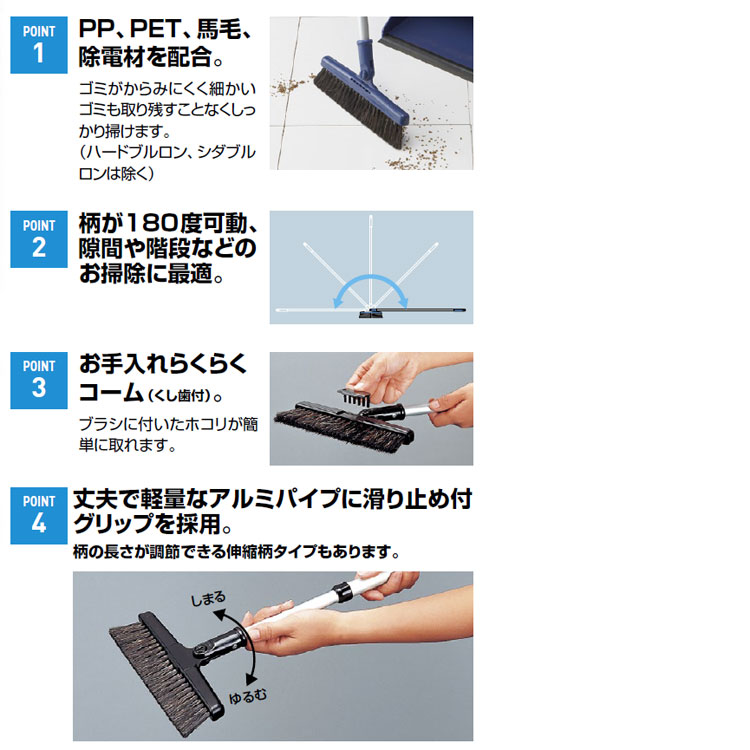 POINT 1
PP、PET、馬毛、除電材を配合。
ゴミがからみにくく細かいゴミも取り残すことなくしっかり掃けます。
（ハードブルロン、シダブルロンは除く）

POINT 2
柄が180度可動、隙間や階段などのお掃除に最適。

POINT 3
お手入れらくらくコーム（くし歯付）。
ブラシに付いたホコリが簡単に取れます。

POINT 4
丈夫で軽量なアルミパイプに滑り止め付グリップを採用。
柄の長さが調節できる伸縮柄タイプもあります。

しまる
ゆるむ