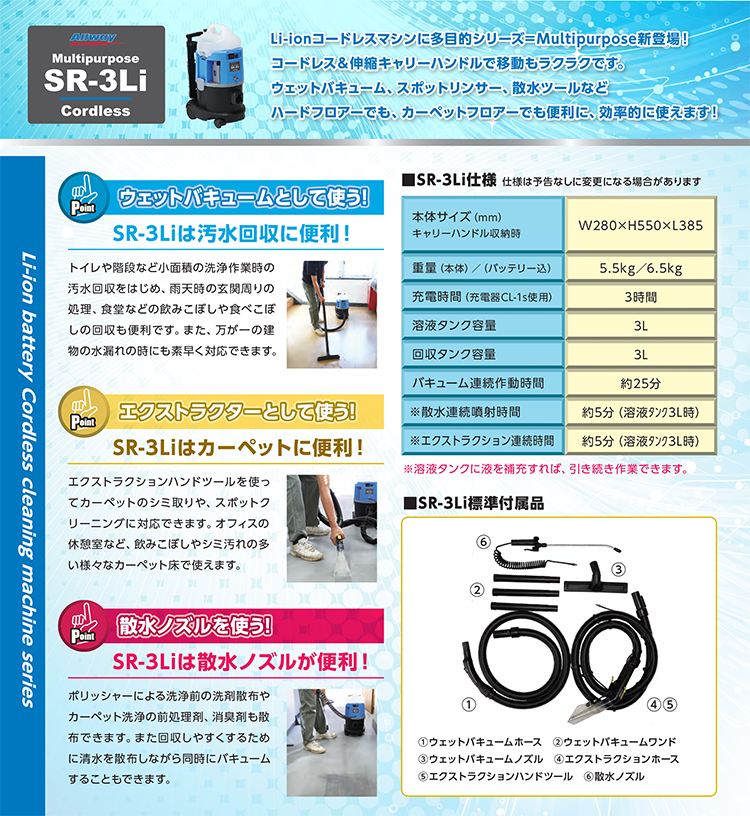 Allway
Multipurpose
SR-3Li
Cordless

Li-ionコードレスマシンに多目的シリーズ=Multipurpose新登場！
コードレス&伸縮キャリーハンドルで移動もラクラクです。
ウェットバキューム、スポットリンサー、散水ツールなど
ハードフロアーでも、カーペットフロアーでも便利に、効率的に使えます！

Li-ion battery Cordless cleaning machine series

Point
ウェットバキュームとして使う!
SR-3Liは汚水回収に便利！

トイレや階段など小面積の洗浄作業時の汚水回収をはじめ、雨天時の玄関周りの処理、食堂などの飲みこぼしや食べこぼしの回収も便利です。また、万が一の建物の水漏れの時にも素早く対応できます。

Point
エクストラクターとして使う!
SR-3Liはカーペットに便利！

エクストラクションハンドツールを使ってカーペットのシミ取りや、スポットクリーニングに対応できます。オフィスの休憩室など、飲みこぼしやシミ汚れの多い様々なカーペット床で使えます。

Point
散水ノズルを使う!
SR-3Liは散水ノズルが便利！

ポリッシャーによる洗浄前の洗剤散布やカーペット洗浄の前処理剤、消臭剤も散布できます。また回収しやすくするために清水を散布しながら同時にバキュームすることもできます。

■SR-3Li仕様 仕様は予告なしに変更になる場合があります

| 本体サイズ (mm) キャリーハンドル収納時 | W280×H550×L385 |
|---|---|
| 重量 (本体) ／ (バッテリー込) | 5.5kg／6.5kg |
| 充電時間 (充電器CL-1s使用) | 3時間 |
| 溶液タンク容量 | 3L |
| 回収タンク容量 | 3L |
| バキューム連続作動時間 | 約25分 |
| ※散水連続噴射時間 | 約5分 (溶液タンク3L時) |
| ※エクストラクション連続時間 | 約5分 (溶液タンク3L時) |

※溶液タンクに液を補充すれば、引き続き作業できます。

■SR-3Li標準付属品

⑥ ③ ② ① ④⑤

①ウェットバキュームホース ②ウェットバキュームワンド
③ウェットバキュームノズル ④エクストラクションホース
⑤エクストラクションハンドツール ⑥散水ノズル