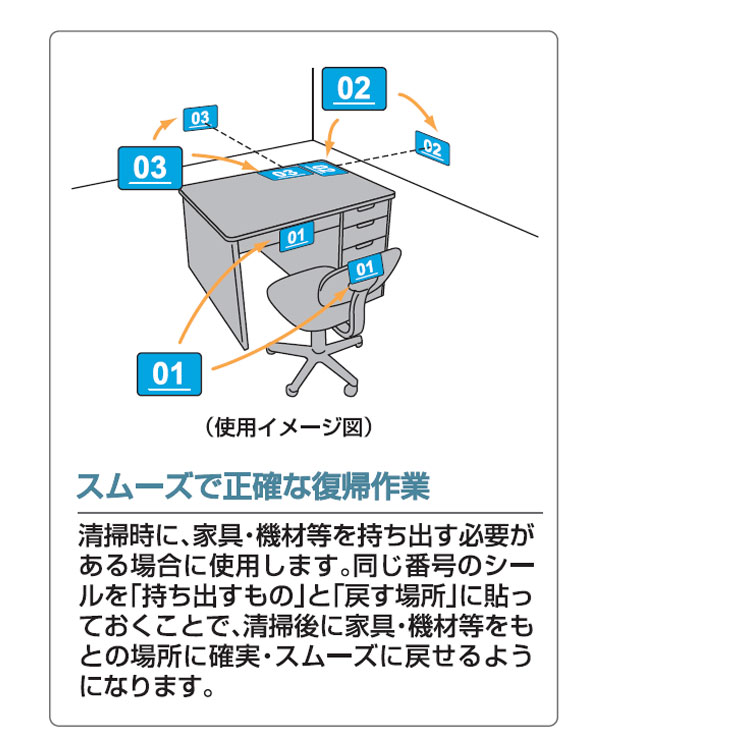 02

03

02

03

03 02

01

01

01

（使用イメージ図）

スムーズで正確な復帰作業

清掃時に、家具・機材等を持ち出す必要がある場合に使用します。同じ番号のシールを「持ち出すもの」と「戻す場所」に貼っておくことで、清掃後に家具・機材等をもとの場所に確実・スムーズに戻せるようになります。