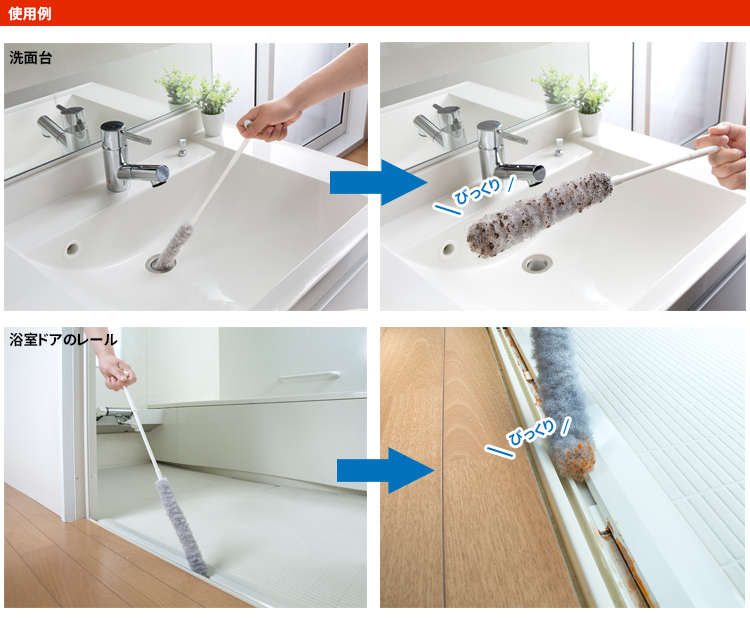 使用例

洗面台

びっくり

浴室ドアのレール

びっくり