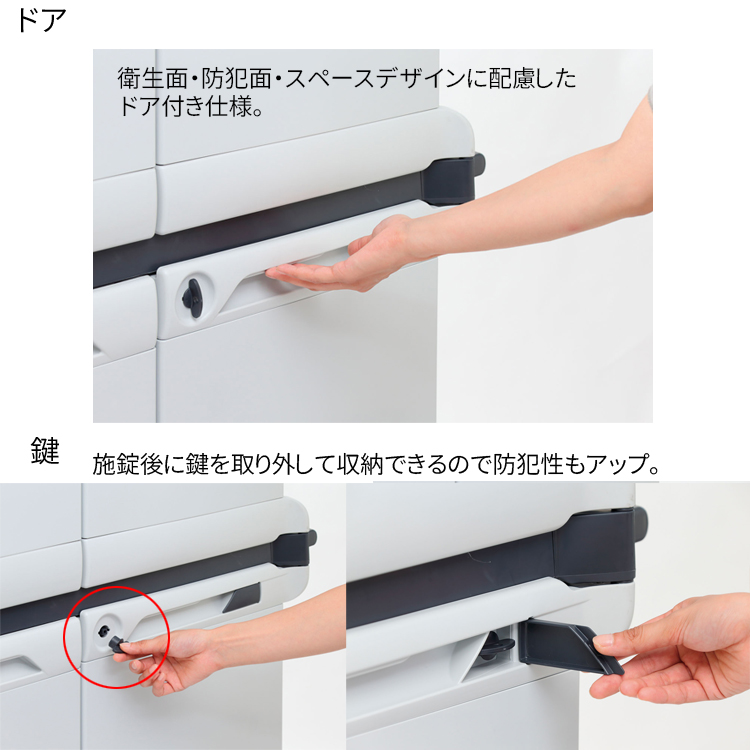 ドア

衛生面・防犯面・スペースデザインに配慮したドア付き仕様。

鍵

施錠後に鍵を取り外して収納できるので防犯性もアップ。