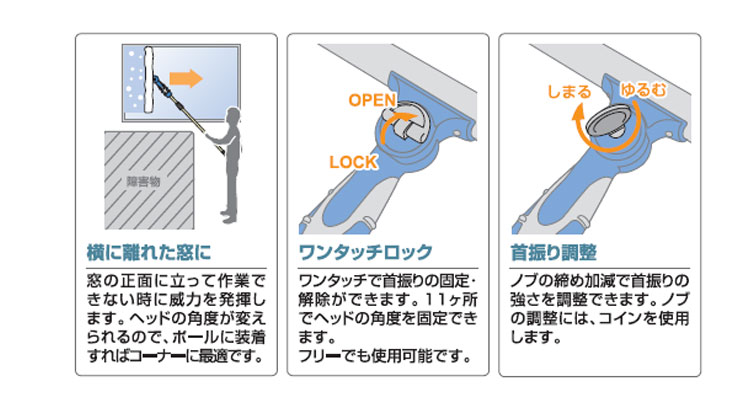 障害物

横に離れた窓に

窓の正面に立って作業できない時に威力を発揮します。ヘッドの角度が変えられるので、ポールに装着すればコーナーに最適です。

OPEN

LOCK

ワンタッチロック

ワンタッチで首振りの固定・解除ができます。11ヶ所でヘッドの角度を固定できます。
フリーでも使用可能です。

しまる

ゆるむ

首振り調整

ノブの締め加減で首振りの強さを調整できます。ノブの調整には、コインを使用します。