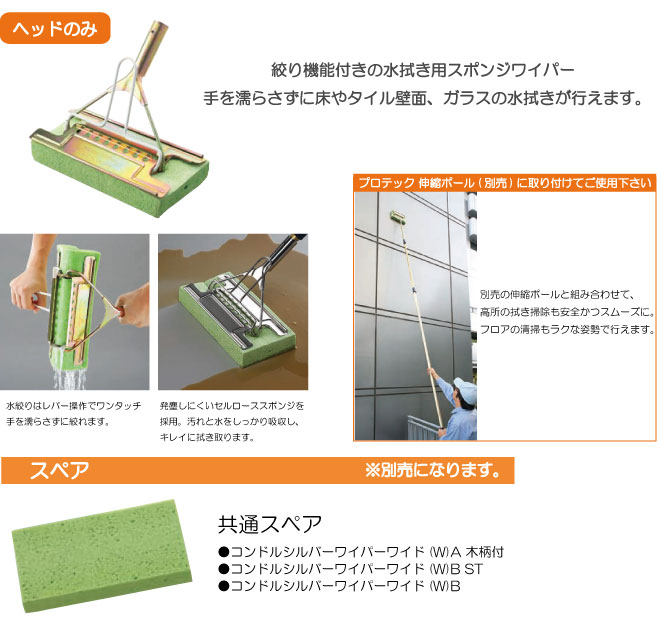 ヘッドのみ

絞り機能付きの水拭き用スポンジワイパー
手を濡らさずに床やタイル壁面、ガラスの水拭きが行えます。

プロテック 伸縮ポール（別売）に取り付けてご使用下さい

別売の伸縮ポールと組み合わせて、高所の拭き掃除も安全かつスムーズに。フロアの清掃もラクな姿勢で行えます。

水絞りはレバー操作でワンタッチ手を濡らさずに絞れます。

発塵しにくいセルローススポンジを採用。汚れと水をしっかり吸収し、キレイに拭き取ります。

スペア

※別売になります。

共通スペア

●コンドルシルバーワイパーワイド (W)A 木柄付
●コンドルシルバーワイパーワイド (W)B ST
●コンドルシルバーワイパーワイド (W)B