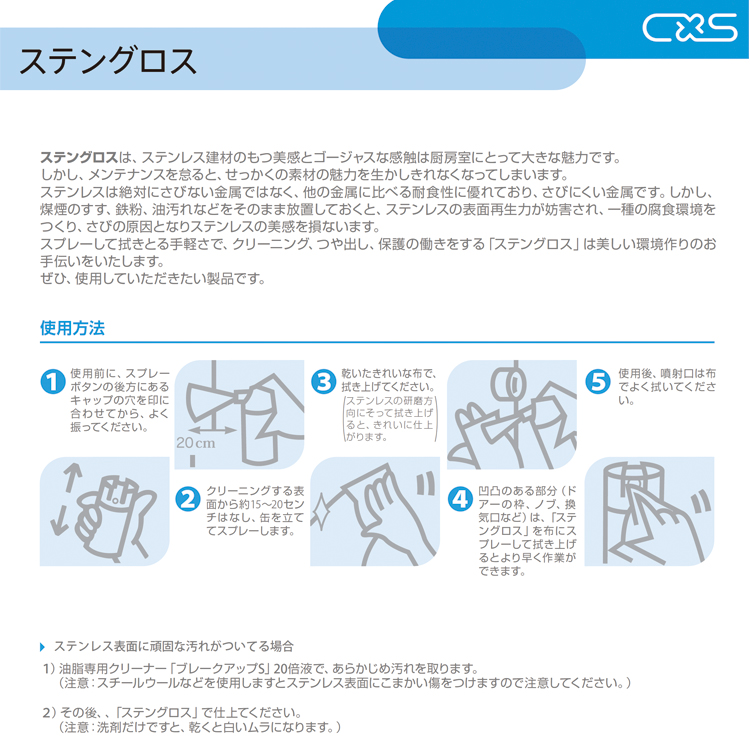 CxS

ステングロス

ステングロスは、ステンレス建材のもつ美感とゴージャスな感触は厨房室にとって大きな魅力です。
しかし、メンテナンスを怠ると、せっかくの素材の魅力を生かしきれなくなってしまいます。
ステンレスは絶対にさびない金属ではなく、他の金属に比べる耐食性に優れており、さびにくい金属です。しかし、煤煙のすす、鉄粉、油汚れなどをそのまま放置しておくと、ステンレスの表面再生力が妨害され、一種の腐食環境をつくり、さびの原因となりステンレスの美感を損ないます。
スプレーして拭きとる手軽さで、クリーニング、つや出し、保護の働きをする「ステングロス」は美しい環境作りのお手伝いをいたします。
ぜひ、使用していただきたい製品です。

使用方法

1 使用前に、スプレーボタンの後方にあるキャップの穴を印に合わせてから、よく振ってください。

20cm

2 クリーニングする表面から約15～20センチはなし、缶を立ててスプレーします。

3 乾いたきれいな布で、拭き上げてください。
(ステンレスの研磨方向にそって拭き上げると、きれいに仕上がります。)

4 凹凸のある部分（ドアーの枠、ノブ、換気口など）は、「ステングロス」を布にスプレーして拭き上げるとより早く作業ができます。

5 使用後、噴射口は布でよく拭いてください。

ステンレス表面に頑固な汚れがついてる場合

1）油脂専用クリーナー「ブレークアップS」20倍液で、あらかじめ汚れを取ります。
（注意：スチールウールなどを使用しますとステンレス表面にこまかい傷をつけますので注意してください。）

2）その後、、「ステングロス」で仕上てください。
（注意：洗剤だけですと、乾くと白いムラになります。）