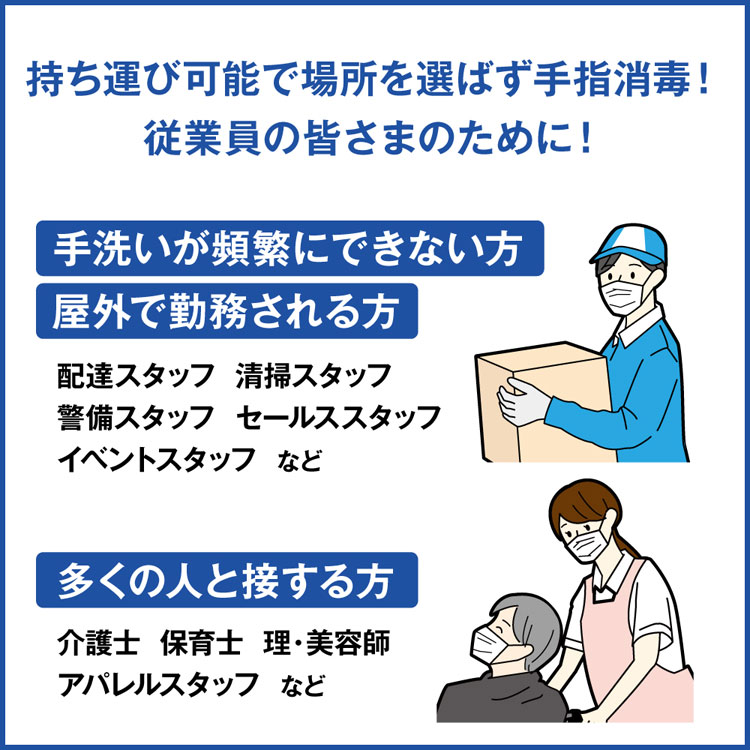 持ち運び可能で場所を選ばず手指消毒！
従業員の皆さまのために！

手洗いが頻繁にできない方

屋外で勤務される方

配達スタッフ　清掃スタッフ
警備スタッフ　セールススタッフ
イベントスタッフ　など

多くの人と接する方

介護士　保育士　理・美容師
アパレルスタッフ　など