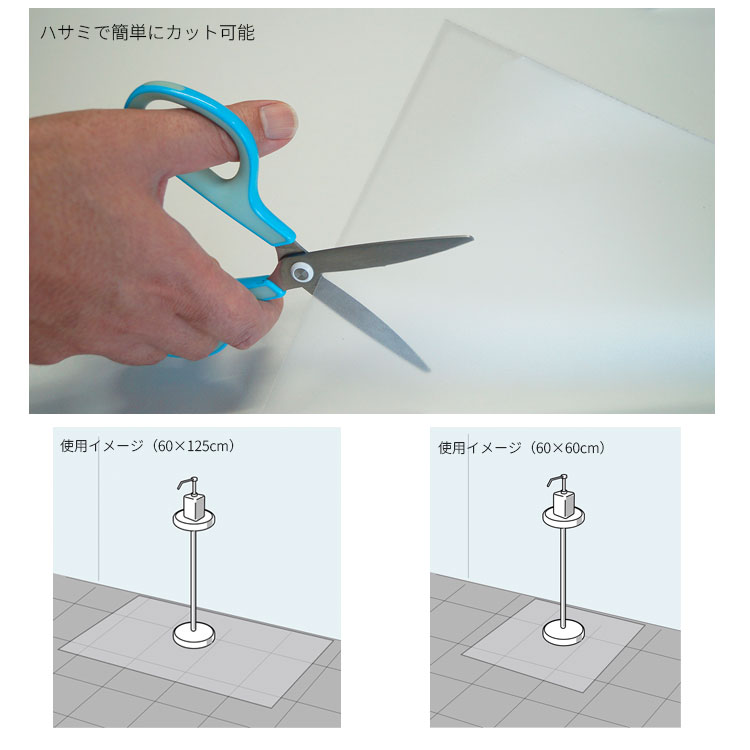 ハサミで簡単にカット可能

使用イメージ（60×125cm）

使用イメージ（60×60cm）