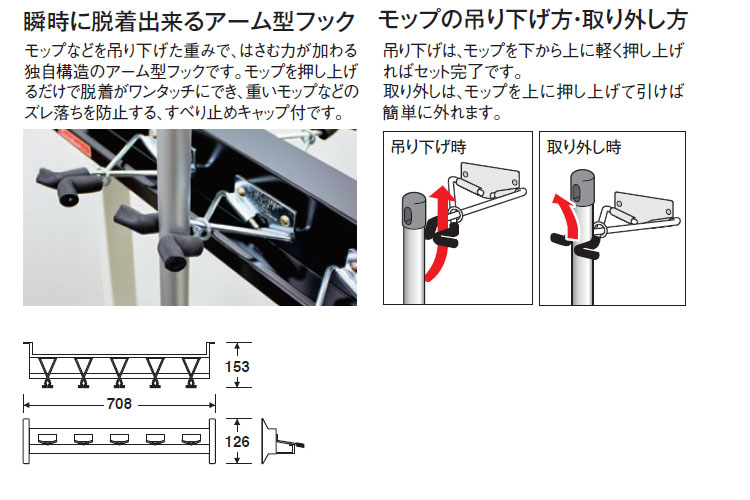 瞬時に脱着出来るアーム型フック

モップなどを吊り下げた重みで、はさむ力が加わる独自構造のアーム型フックです。モップを押し上げるだけで脱着がワンタッチにでき、重いモップなどのズレ落ちを防止する、すべり止めキャップ付です。

モップの吊り下げ方・取り外し方

吊り下げは、モップを下から上に軽く押し上げればセット完了です。
取り外しは、モップを上に押し上げて引けば簡単に外れます。

吊り下げ時

取り外し時

153

708

126