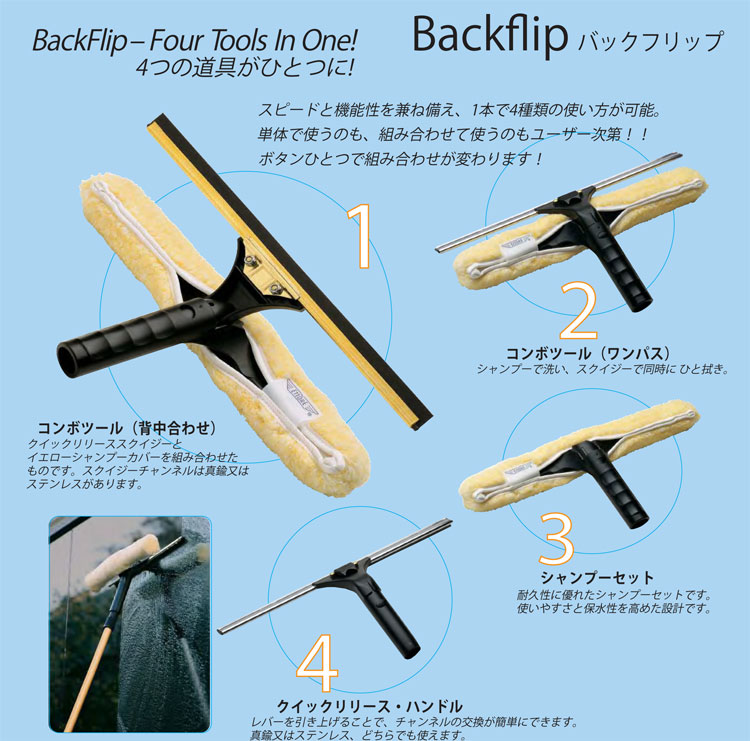 BackFlip – Four Tools In One!
4つの道具がひとつに!

Backflip バックフリップ

スピードと機能性を兼ね備え、1本で4種類の使い方が可能。
単体で使うのも、組み合わせて使うのもユーザー次第!!
ボタンひとつで組み合わせが変わります!

1

コンボツール(背中合わせ)
クイックリリーススクイジーとイエローシャンプーカバーを組み合わせたものです。スクイジーチャンネルは真鍮又はステンレスがあります。

2

コンボツール(ワンパス)
シャンプーで洗い、スクイジーで同時に ひと拭き。

3

シャンプーセット
耐久性に優れたシャンプーセットです。
使いやすさと保水性を高めた設計です。

4

クイックリリース・ハンドル
レバーを引き上げることで、チャンネルの交換が簡単にできます。
真鍮又はステンレス、どちらでも使えます。