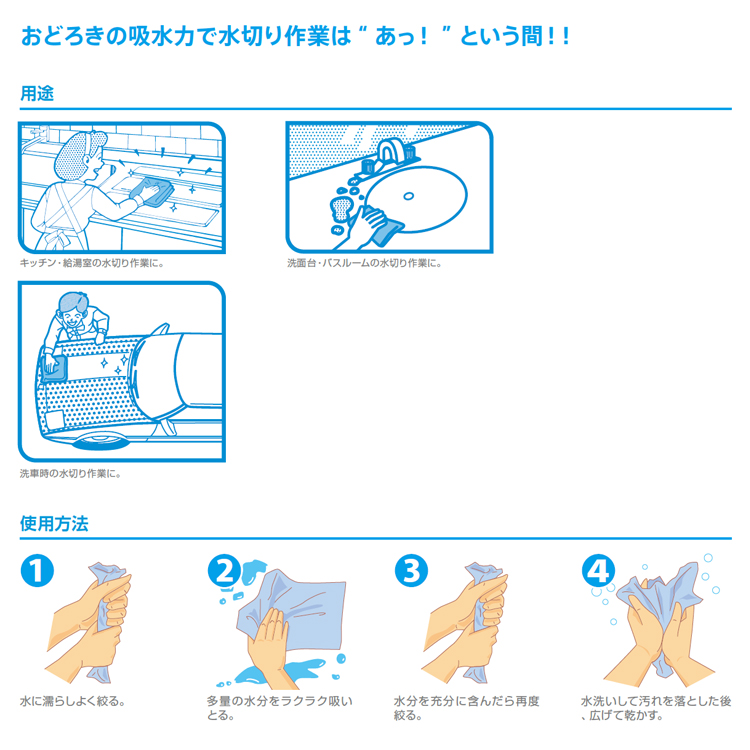 おどろきの吸水力で水切り作業は“ あっ！ ”という間！！

用途

キッチン・給湯室の水切り作業に。

洗面台・バスルームの水切り作業に。

洗車時の水切り作業に。

使用方法

1
水に濡らしよく絞る。

2
多量の水分をラクラク吸いとる。

3
水分を充分に含んだら再度絞る。

4
水洗いして汚れを落とした後、広げて乾かす。