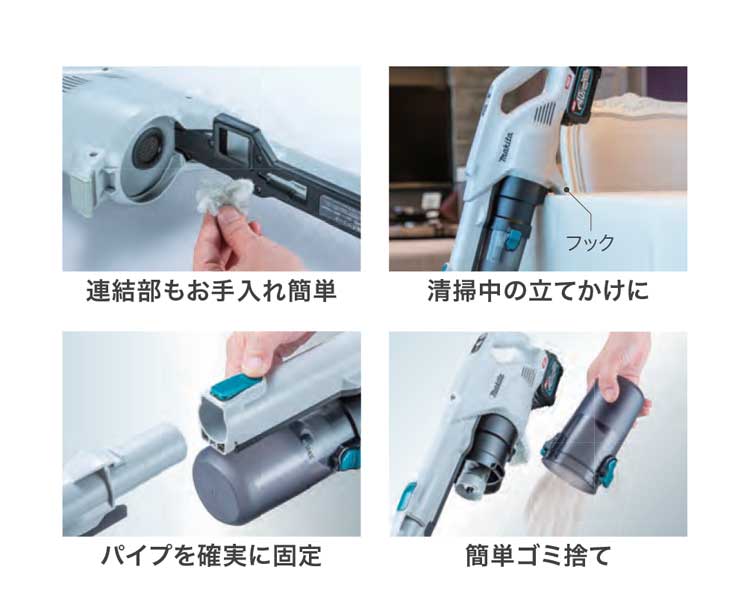 連結部もお手入れ簡単

makita

フック

清掃中の立てかけに

パイプを確実に固定

makita

簡単ゴミ捨て