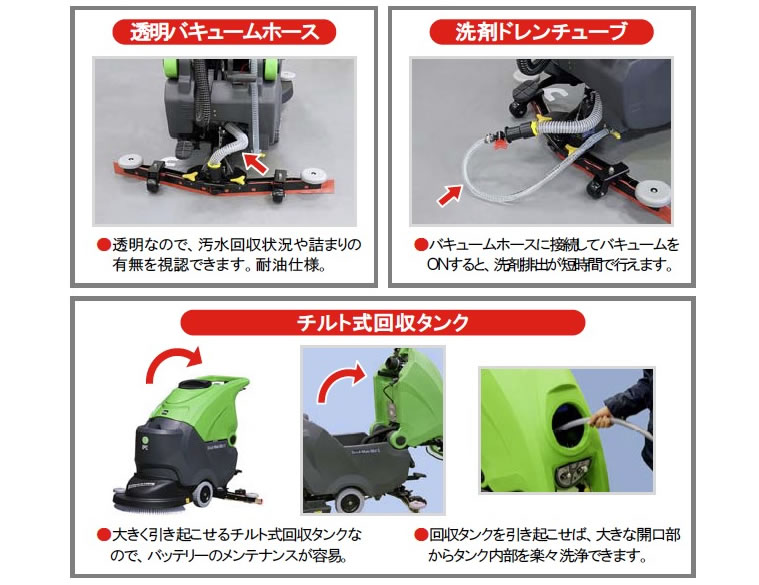 透明バキュームホース

●透明なので、汚水回収状況や詰まりの有無を視認できます。耐油仕様。

洗剤ドレンチューブ

●バキュームホースに接続してバキュームをONすると、洗剤排出が短時間で行えます。

チルト式回収タンク

●大きく引き起こせるチルト式回収タンクなので、バッテリーのメンテナンスが容易。

●回収タンクを引き起こせば、大きな開口部からタンク内部を楽々洗浄できます。