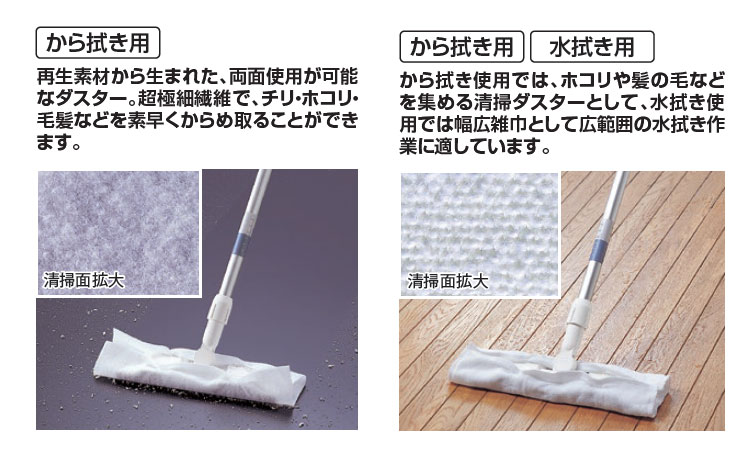 から拭き用

再生素材から生まれた、両面使用が可能なダスター。超極細繊維で、チリ・ホコリ・毛髪などを素早くからめ取ることができます。

清掃面拡大

から拭き用　水拭き用

から拭き使用では、ホコリや髪の毛などを集める清掃ダスターとして、水拭き使用では幅広雑巾として広範囲の水拭き作業に適しています。

清掃面拡大