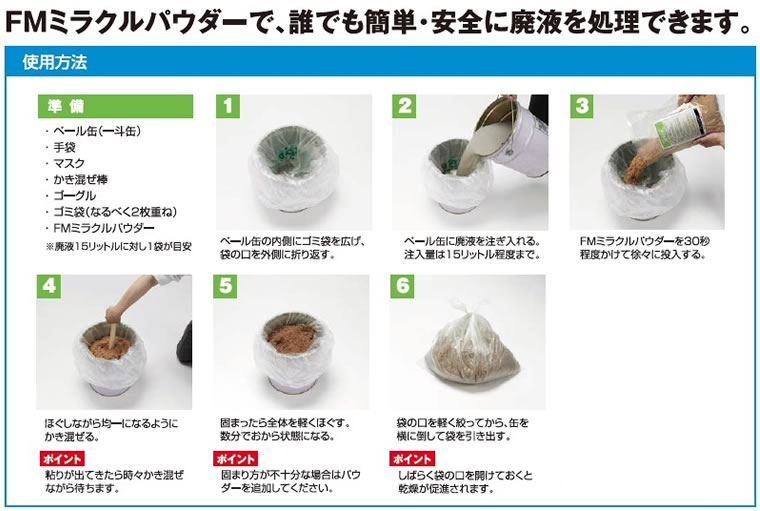 FMミラクルパウダーで、誰でも簡単・安全に廃液を処理できます。

使用方法

準備
・ペール缶(一斗缶)
・手袋
・マスク
・かき混ぜ棒
・ゴーグル
・ゴミ袋(なるべく2枚重ね)
・FMミラクルパウダー
※廃液15リットルに対し1袋が目安

1
ペール缶の内側にゴミ袋を広げ、袋の口を外側に折り返す。

2
ペール缶に廃液を注ぎ入れる。注入量は15リットル程度まで。

3
FMミラクルパウダーを30秒程度かけて徐々に投入する。

4
ほぐしながら均一になるようにかき混ぜる。
ポイント
粘りが出てきたら時々かき混ぜながら待ちます。

5
固まったら全体を軽くほぐす。数分でおから状態になる。
ポイント
固まり方が不十分な場合はパウダーを追加してください。

6
袋の口を軽く絞ってから、缶を横に倒して袋を引き出す。
ポイント
しばらく袋の口を開けておくと乾燥が促進されます。