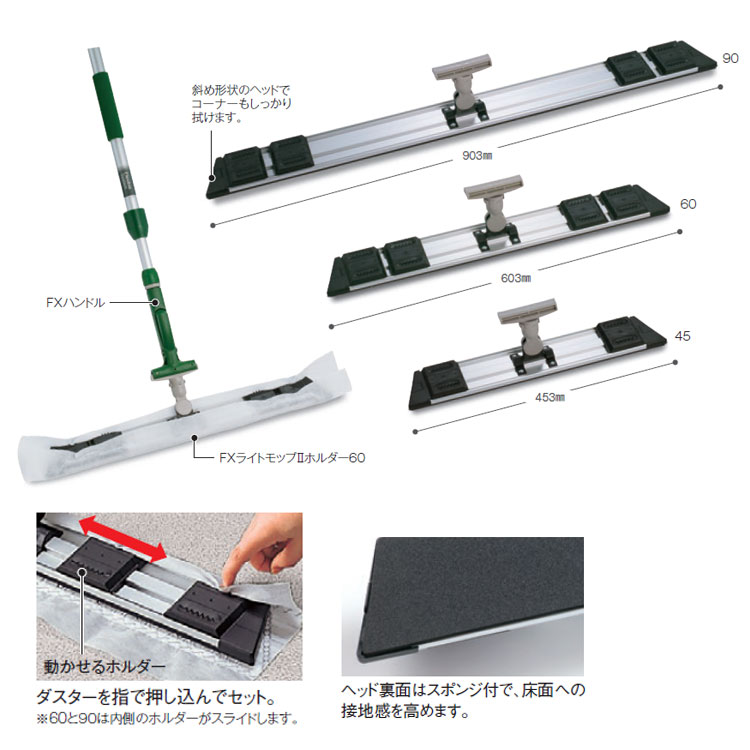 斜め形状のヘッドでコーナーもしっかり拭けます。

90

903㎜

60

603㎜

45

453㎜

FXハンドル

FXライトモップⅡホルダー60

動かせるホルダー

ダスターを指で押し込んでセット。
※60と90は内側のホルダーがスライドします。

ヘッド裏面はスポンジ付で、床面への接地感を高めます。