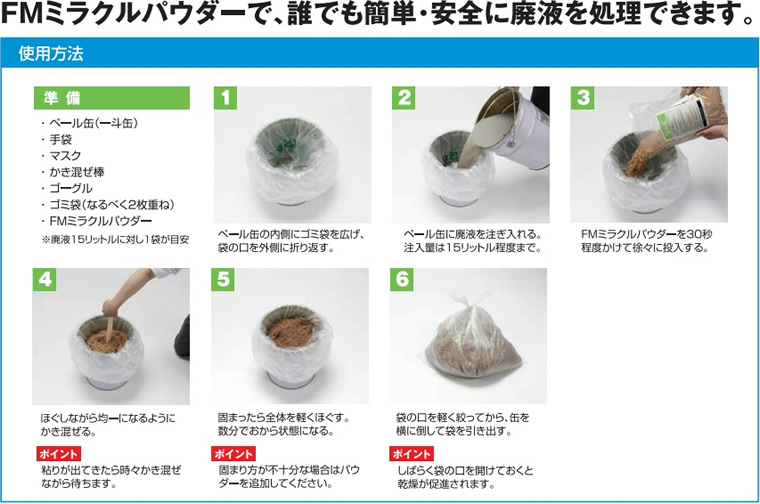 FMミラクルパウダーで、誰でも簡単・安全に廃液を処理できます。

使用方法

準 備

・ペール缶(一斗缶)
・手袋
・マスク
・かき混ぜ棒
・ゴーグル
・ゴミ袋(なるべく2枚重ね)
・FMミラクルパウダー
※廃液15リットルに対し1袋が目安

1

ペール缶の内側にゴミ袋を広げ、袋の口を外側に折り返す。

2

ペール缶に廃液を注ぎ入れる。注入量は15リットル程度まで。

3

FMミラクルパウダーを30秒程度かけて徐々に投入する。

4

ほぐしながら均一になるようにかき混ぜる。

ポイント
粘りが出てきたら時々かき混ぜながら待ちます。

5

固まったら全体を軽くほぐす。数分でおから状態になる。

ポイント
固まり方が不十分な場合はパウダーを追加してください。

6

袋の口を軽く絞ってから、缶を横に倒して袋を引き出す。

ポイント
しばらく袋の口を開けておくと乾燥が促進されます。