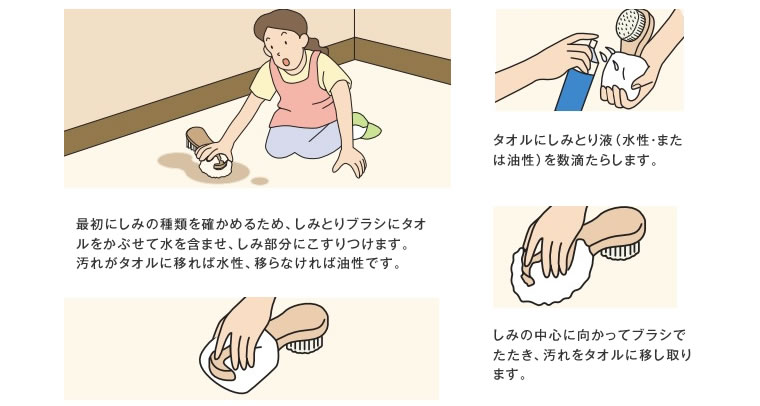 最初にしみの種類を確かめるため、しみとりブラシにタオルをかぶせて水を含ませ、しみ部分にこすりつけます。汚れがタオルに移れば水性、移らなければ油性です。

タオルにしみとり液（水性・または油性）を数滴たらします。

しみの中心に向かってブラシでたたき、汚れをタオルに移し取ります。