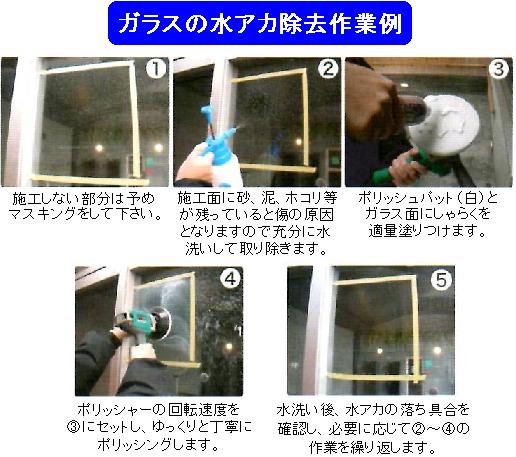 ガラスの水アカ除去作業例

①

施工しない部分は予めマスキングをして下さい。

②

施工面に砂、泥、ホコリ等が残っていると傷の原因となりますので充分に水洗いして取り除きます。

③

ポリッシュパット（白）とガラス面にしゃらくを適量塗りつけます。

④

ポリッシャーの回転速度を③にセットし、ゆっくりと丁寧にポリッシングします。

⑤

水洗い後、水アカの落ち具合を確認し、必要に応じて②～④の作業を繰り返します。